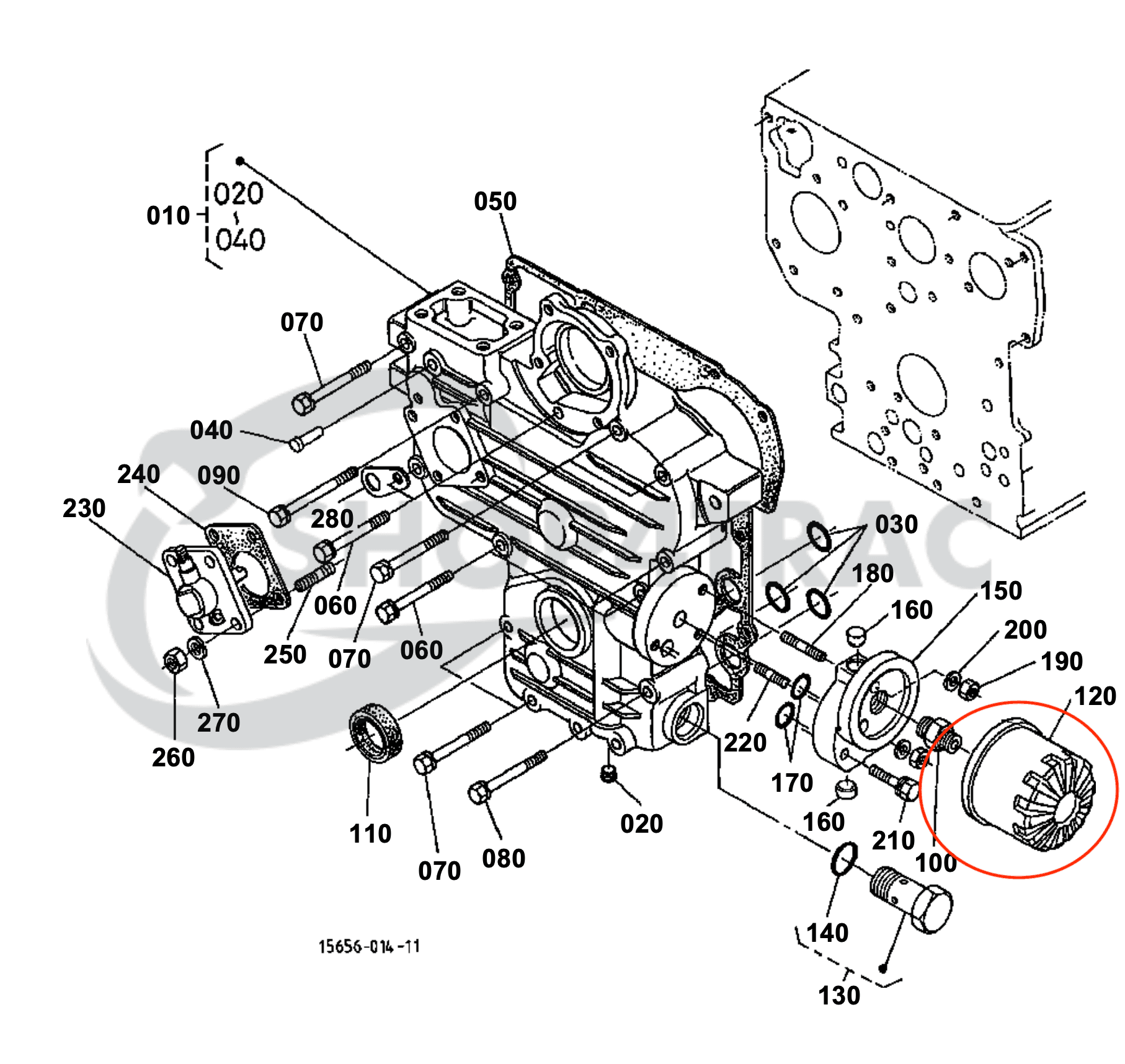 010
020
040
050
070
040
240
090
230
280
030
180
150
160
200
190
120
060
250
070
060
270
260
220
170
160
210
100
110
070
080
020
140
130
15656-014-11
SHOPATRAC