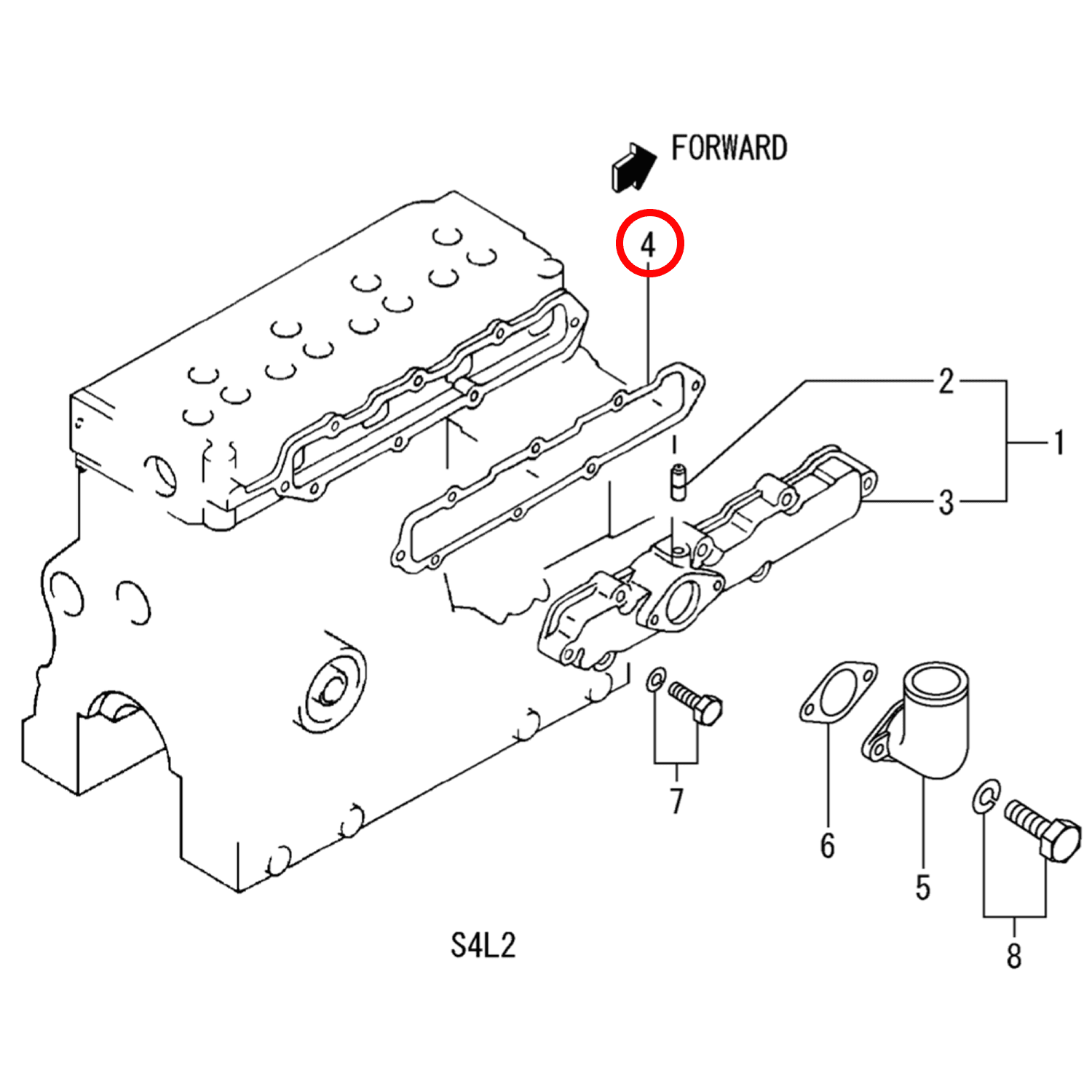 FORWARD

4

2

1

3

7

6

5

8

S4L2